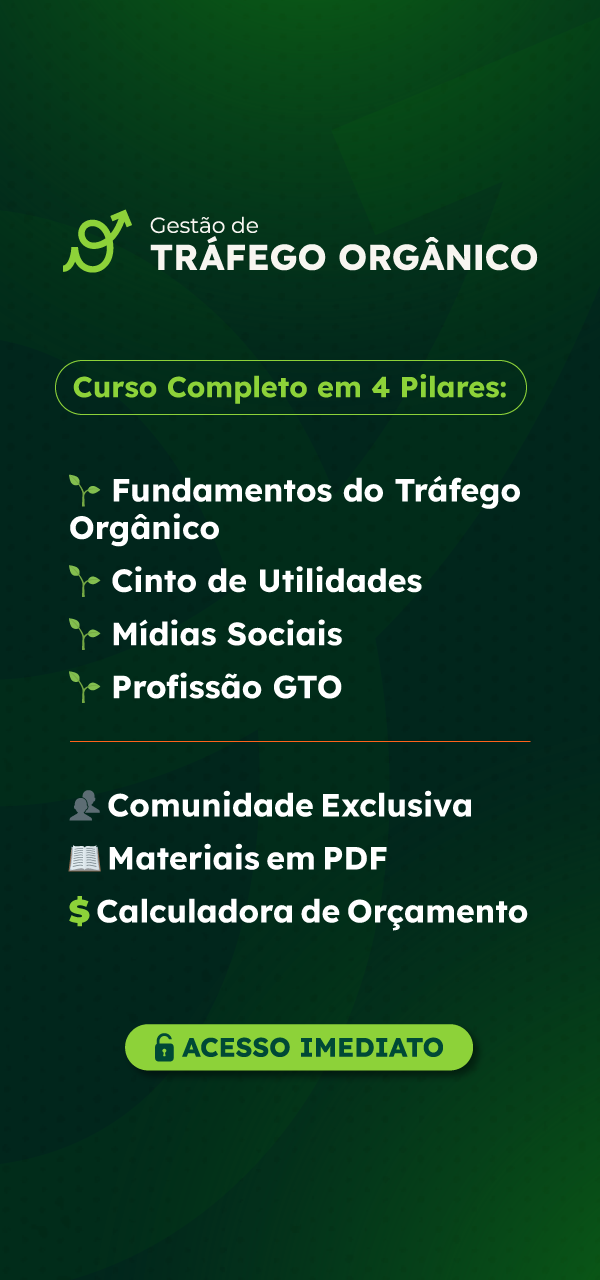 Gestão de
TRÁFEGO ORGÂNICO

Curso Completo em 4 Pilares:

Fundamentos do Tráfego Orgânico
Cinto de Utilidades
Mídias Sociais
Profissão GTO

Comunidade Exclusiva
Materiais em PDF
$ Calculadora de Orçamento

ACESSO IMEDIATO