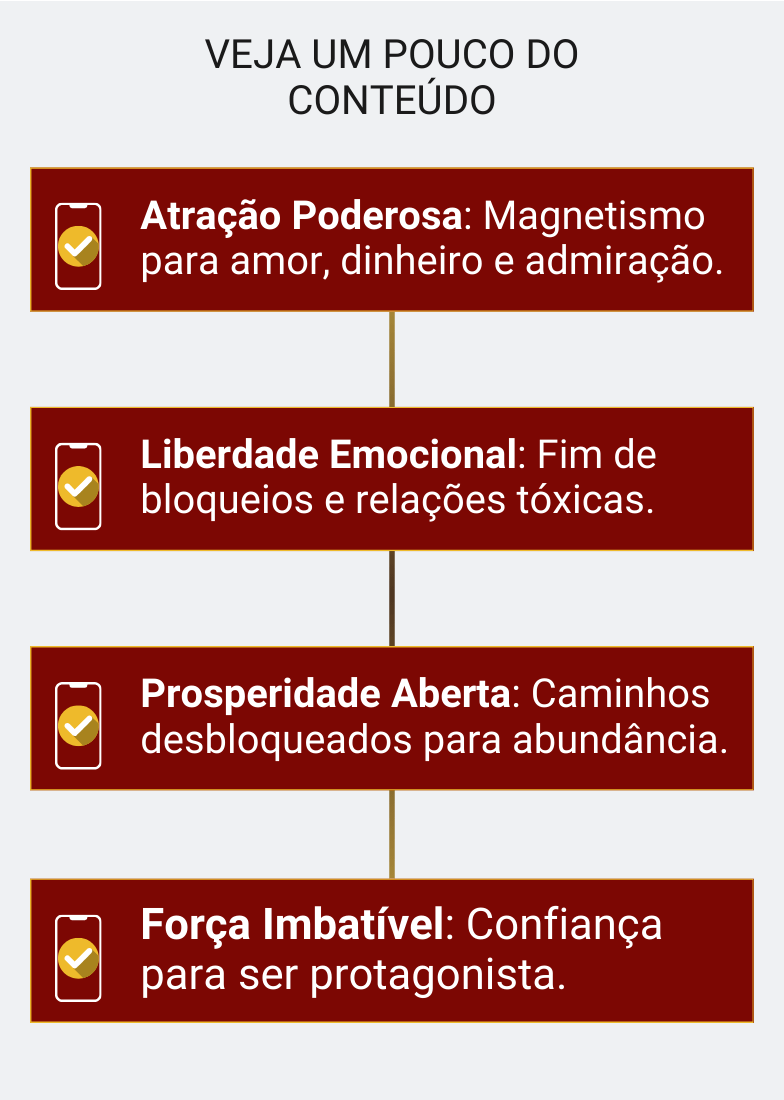 VEJA UM POUCO DO CONTEÚDO

Atração Poderosa: Magnetismo para amor, dinheiro e admiração.

Liberdade Emocional: Fim de bloqueios e relações tóxicas.

Prosperidade Aberta: Caminhos desbloqueados para abundância.

Força Imbatível: Confiança para ser protagonista.