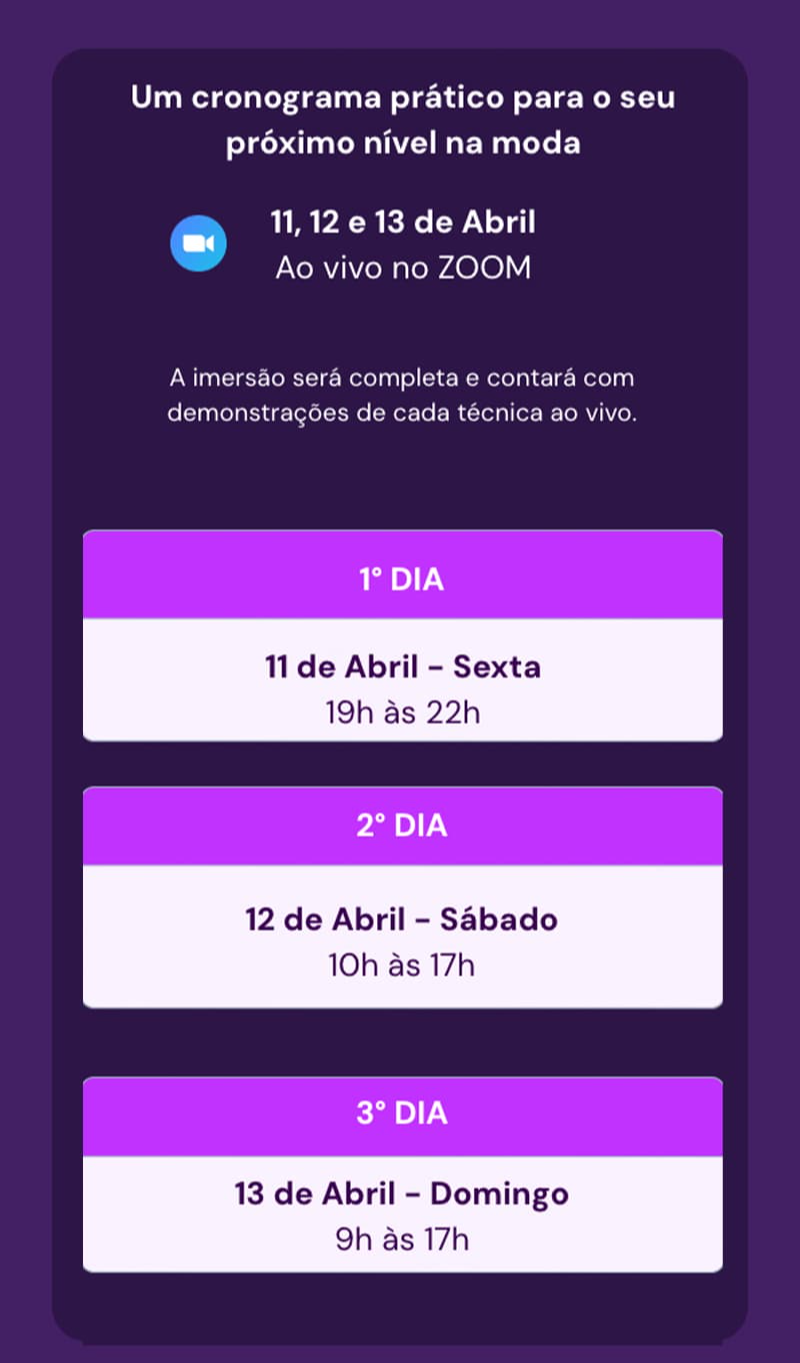 Um cronograma prático para o seu próximo nível na moda

11, 12 e 13 de Abril
Ao vivo no ZOOM

A imersão será completa e contará com demonstrações de cada técnica ao vivo.

1° DIA

11 de Abril - Sexta
19h às 22h

2° DIA

12 de Abril - Sábado
10h às 17h

3° DIA

13 de Abril - Domingo
9h às 17h