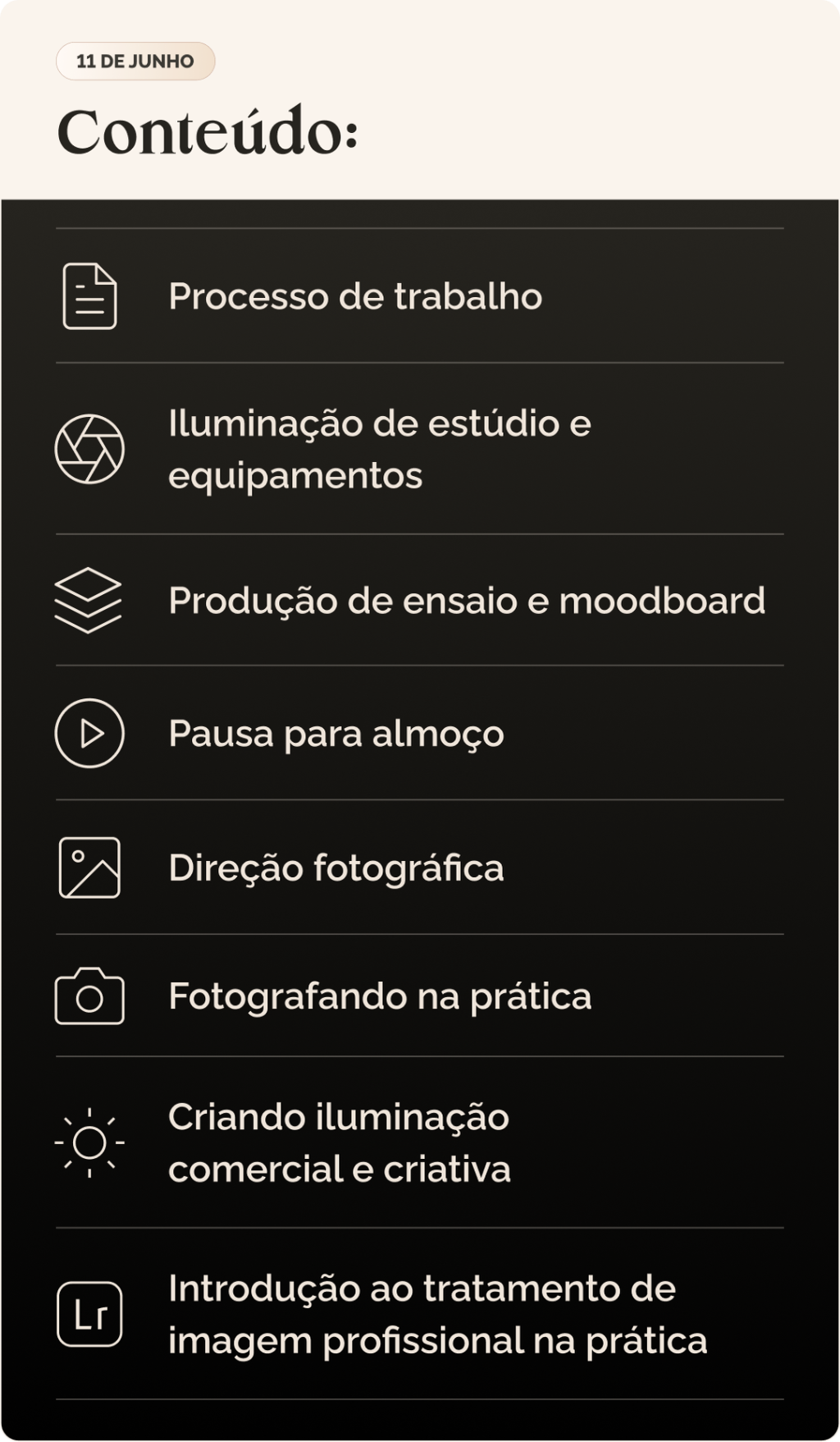 11 DE JUNHO

Conteúdo:

Processo de trabalho

Iluminação de estúdio e equipamentos

Produção de ensaio e moodboard

Pausa para almoço

Direção fotográfica

Fotografando na prática

Criando iluminação comercial e criativa

Lr

Introdução ao tratamento de imagem profissional na prática