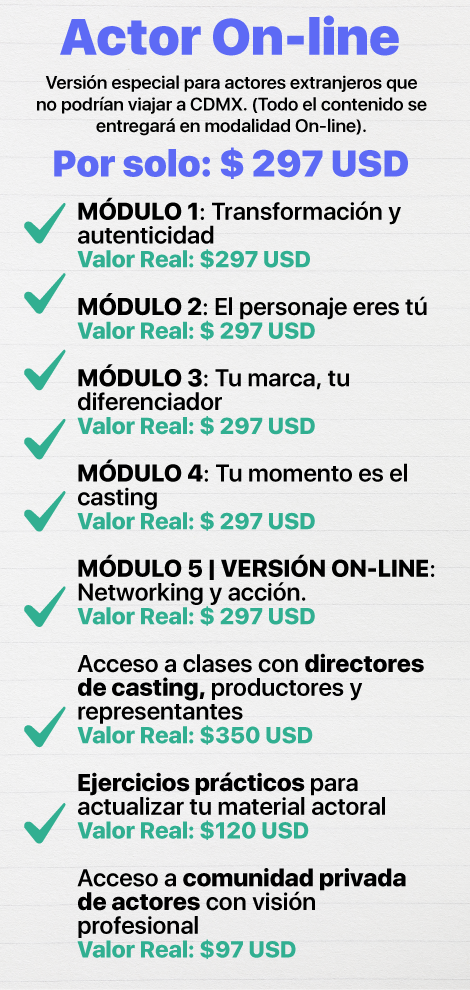 Actor On-line

Versión especial para actores extranjeros que no podrían viajar a CDMX. (Todo el contenido se entregará en modalidad On-line).

Por solo: $ 297 USD

MÓDULO 1: Transformación y autenticidad
Valor Real: $297 USD

MÓDULO 2: El personaje eres tú
Valor Real: $ 297 USD

MÓDULO 3: Tu marca, tu diferenciador
Valor Real: $ 297 USD

MÓDULO 4: Tu momento es el casting
Valor Real: $ 297 USD

MÓDULO 5 | VERSIÓN ON-LINE: Networking y acción.
Valor Real: $ 297 USD

Acceso a clases con directores de casting, productores y representantes
Valor Real: $350 USD

Ejercicios prácticos para actualizar tu material actoral
Valor Real: $120 USD

Acceso a comunidad privada de actores con visión profesional
Valor Real: $97 USD