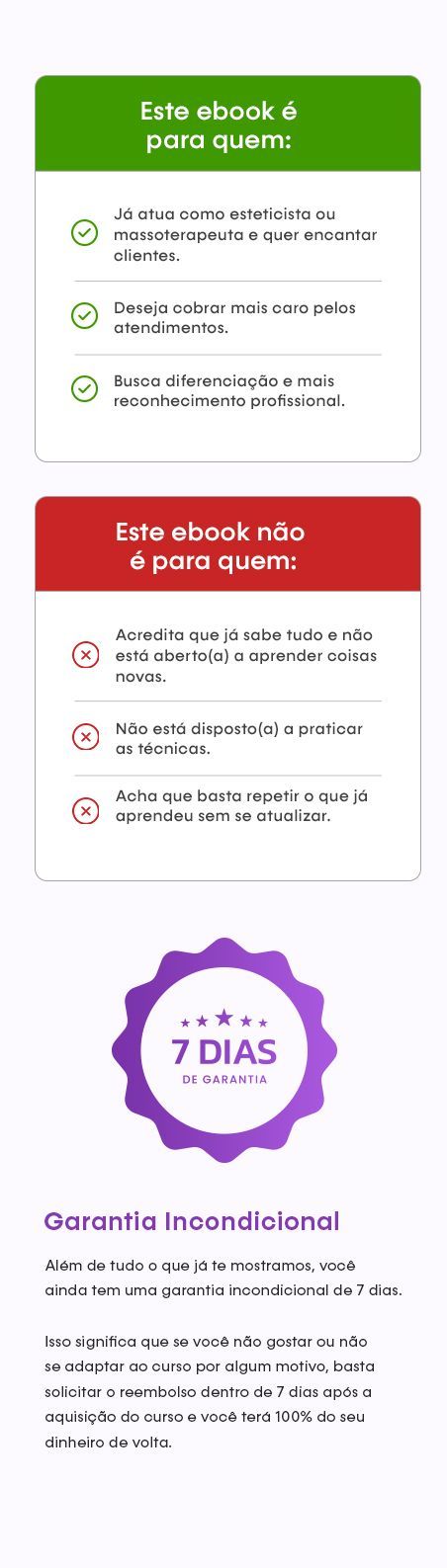 Este ebook é para quem:

Já atua como esteticista ou massoterapeuta e quer encantar clientes.

Deseja cobrar mais caro pelos atendimentos.

Busca diferenciação e mais reconhecimento profissional.

Este ebook não é para quem:

Acredita que já sabe tudo e não está aberto(a) a aprender coisas novas.

Não está disposto(a) a praticar as técnicas.

Acha que basta repetir o que já aprendeu sem se atualizar.

7 DIAS
DE GARANTIA

Garantia Incondicional

Além de tudo o que já te mostramos, você ainda tem uma garantia incondicional de 7 dias.

Isso significa que se você não gostar ou não se adaptar ao curso por algum motivo, basta solicitar o reembolso dentro de 7 dias após a aquisição do curso e você terá 100% do seu dinheiro de volta.