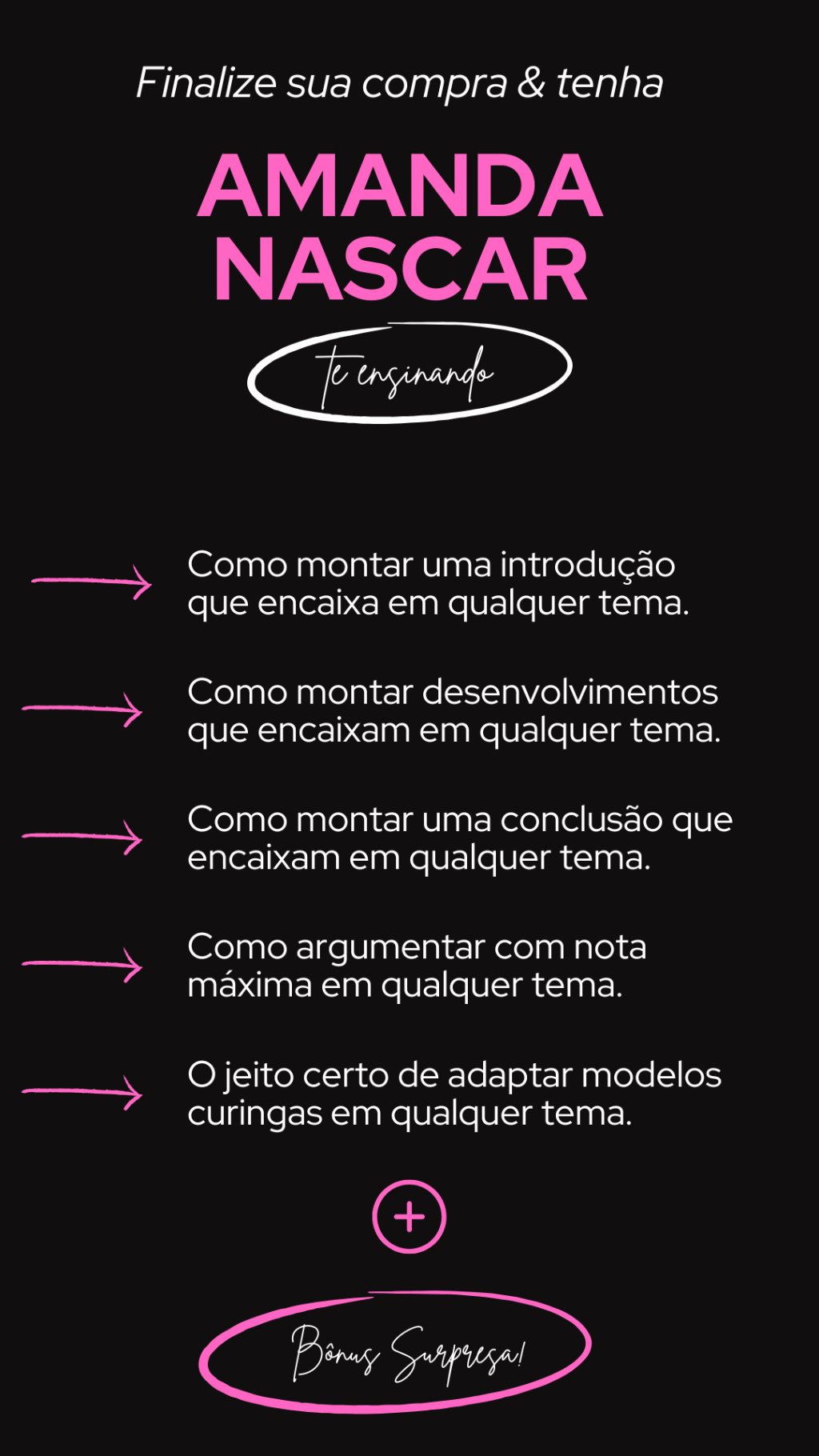 Finalize sua compra & tenha

AMANDA
NASCAR

te ensinando

→ Como montar uma introdução que encaixa em qualquer tema.

→ Como montar desenvolvimentos que encaixam em qualquer tema.

→ Como montar uma conclusão que encaixam em qualquer tema.

→ Como argumentar com nota máxima em qualquer tema.

→ O jeito certo de adaptar modelos curingas em qualquer tema.

+

Bônus Surpresa!