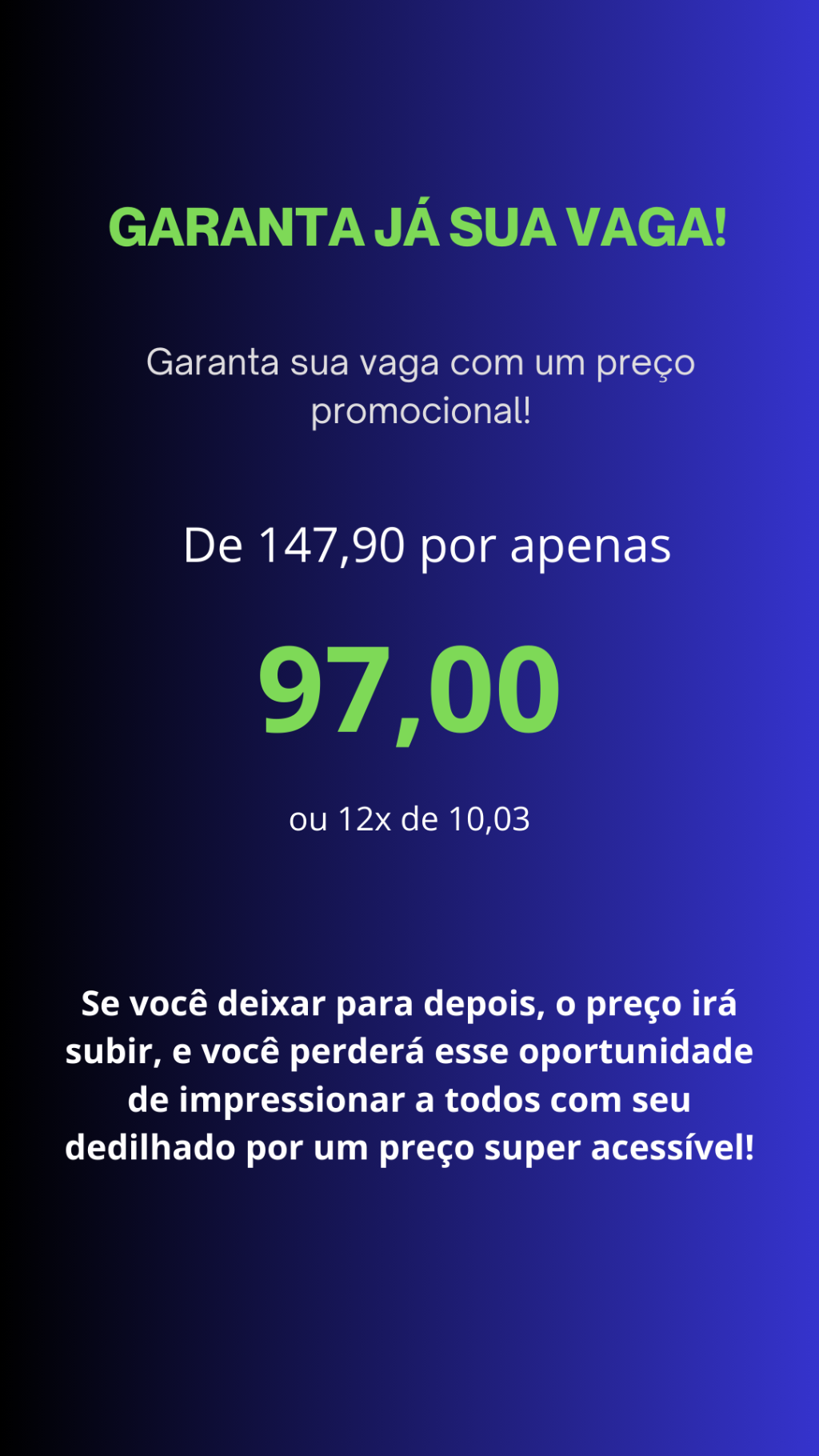 GARANTA JÁ SUA VAGA!

Garanta sua vaga com um preço promocional!

De 147,90 por apenas

97,00

ou 12x de 10,03

Se você deixar para depois, o preço irá subir, e você perderá esse oportunidade de impressionar a todos com seu dedilhado por um preço super acessível!